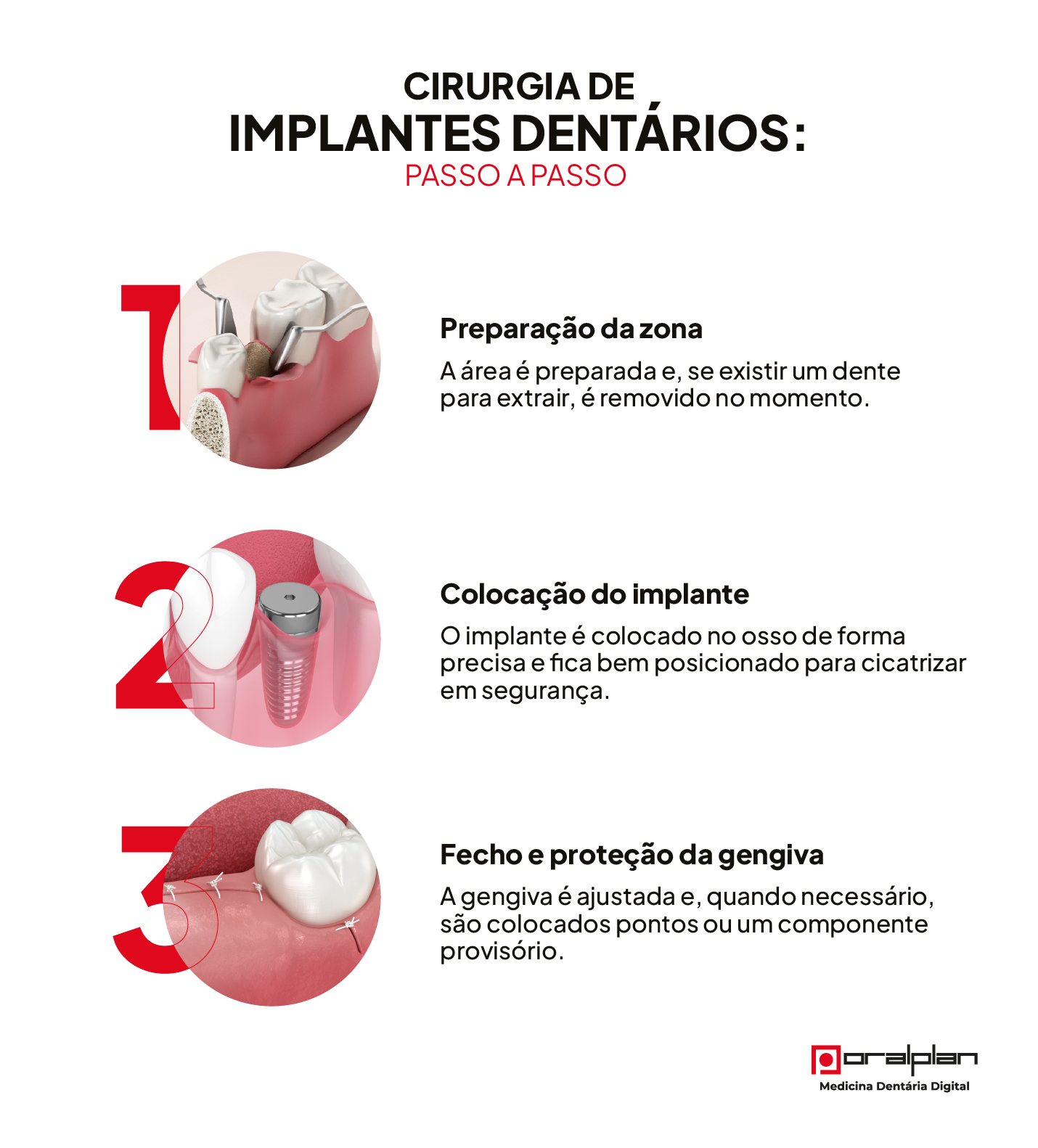 CIRURGIA DE
IMPLANTES DENTÁRIOS:
PASSO A PASSO

1

Preparação da zona

A área é preparada e, se existir um dente para extrair, é removido no momento.

2

Colocação do implante

O implante é colocado no osso de forma precisa e fica bem posicionado para cicatrizar em segurança.

3

Fecho e proteção da gengiva

A gengiva é ajustada e, quando necessário, são colocados pontos ou um componente provisório.

oralplan
Medicina Dentária Digital